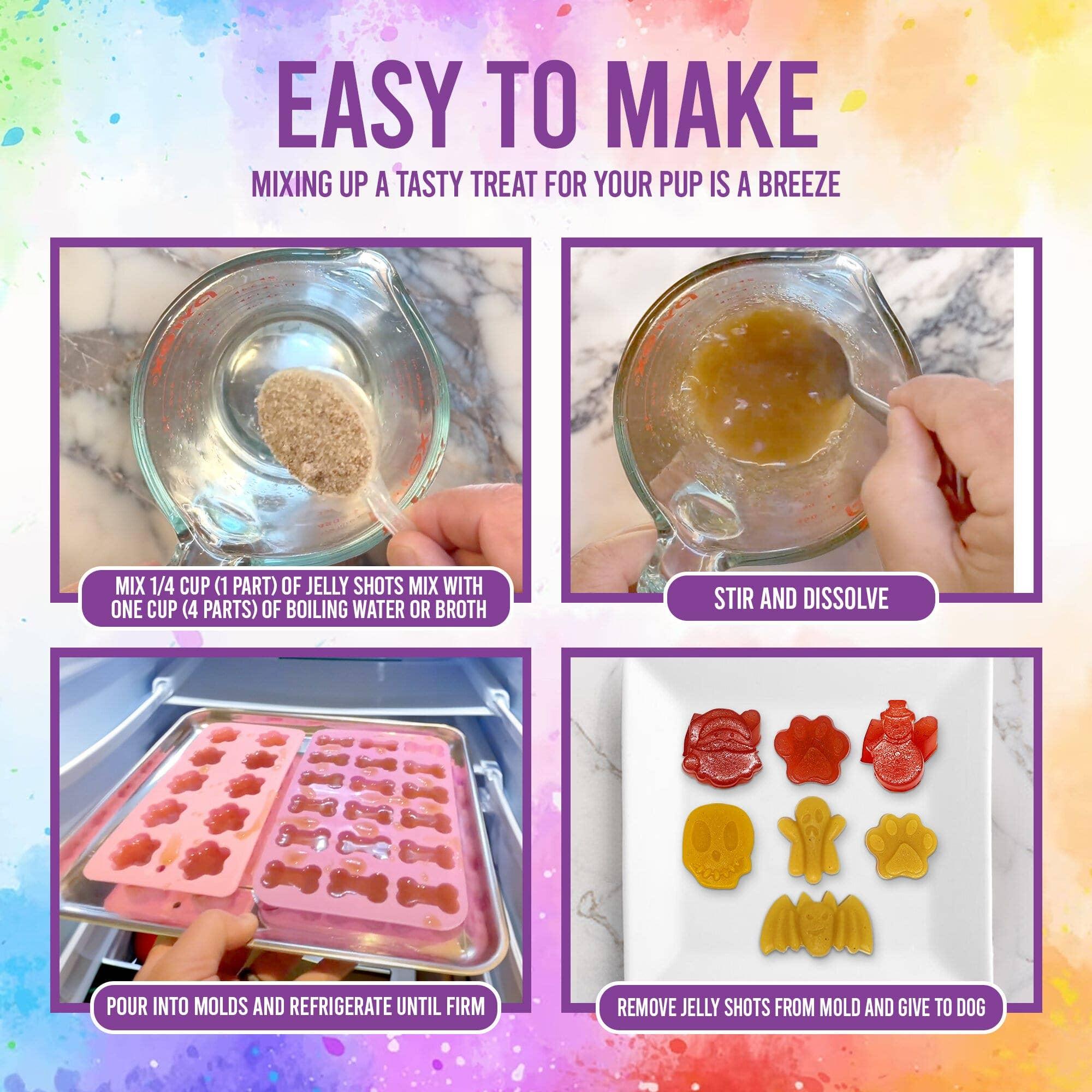 EASY TO MAKE

MIXING UP A TASTY TREAT FOR YOUR PUP IS A BREEZE

MIX 1/4 CUP (1 PART) OF JELLY SHOTS MIX WITH ONE CUP (4 PARTS) OF BOILING WATER OR BROTH

STIR AND DISSOLVE

POUR INTO MOLDS AND REFRIGERATE UNTIL FIRM

REMOVE JELLY SHOTS FROM MOLD AND GIVE TO DOG